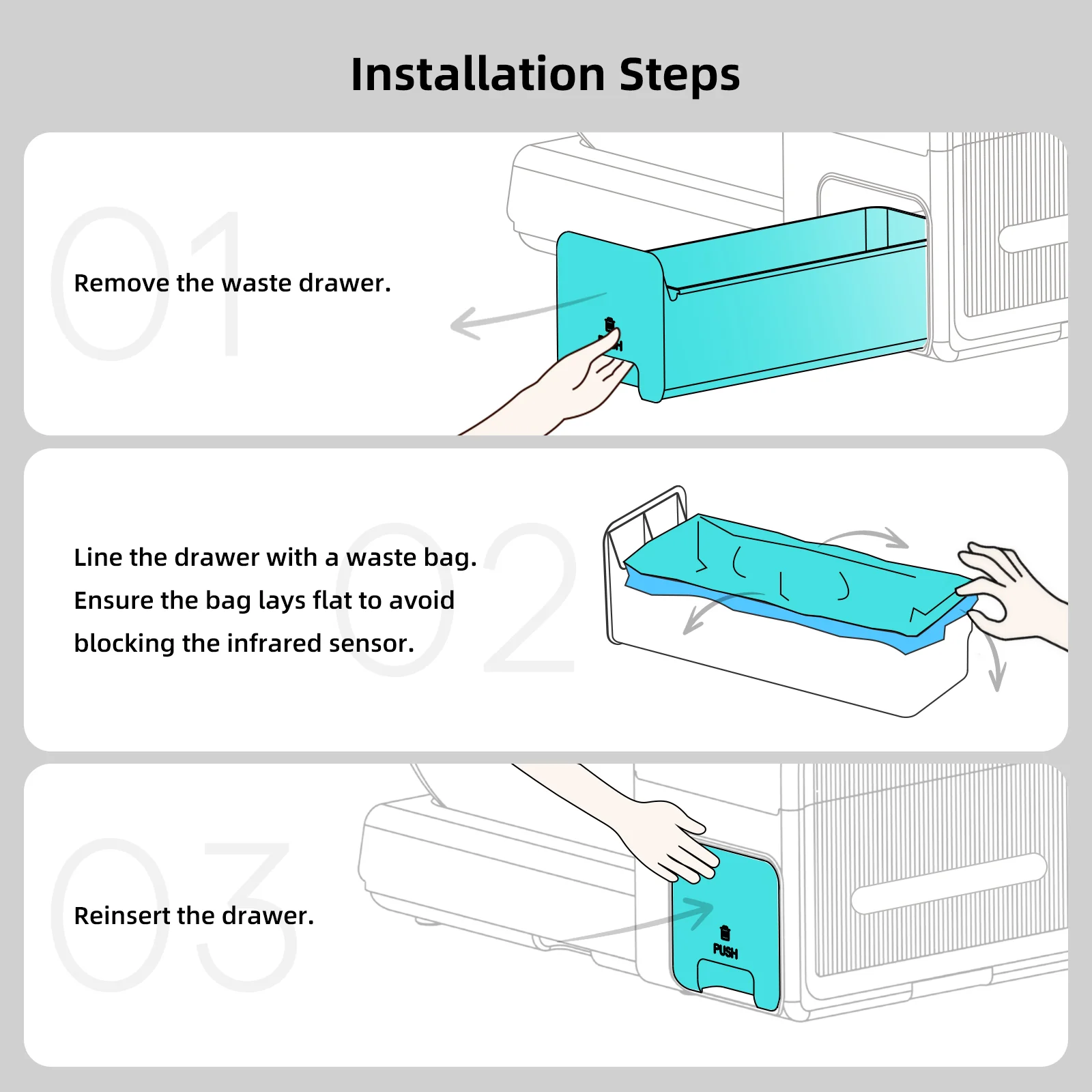 Installation Steps

01

Remove the waste drawer.

PUSH

02

Line the drawer with a waste bag. Ensure the bag lays flat to avoid blocking the infrared sensor.

03

Reinsert the drawer.

PUSH